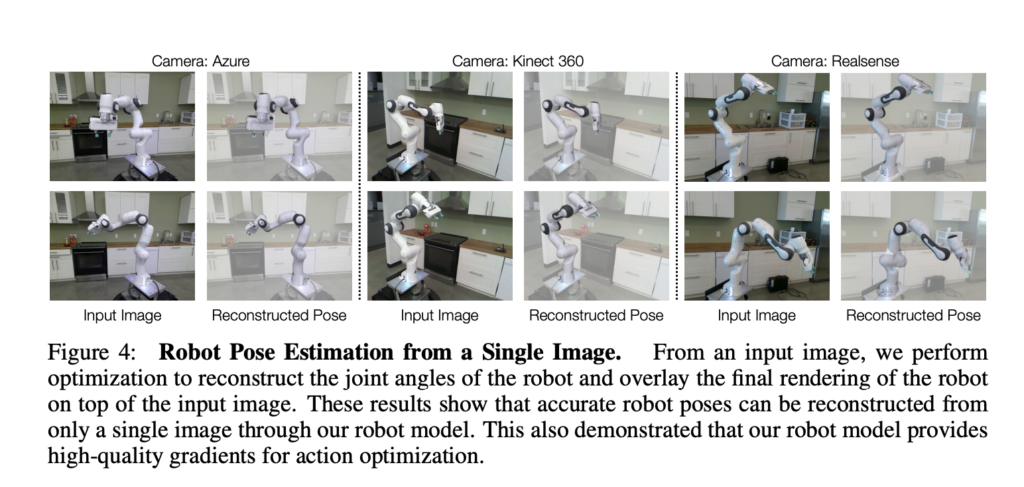 Camera: Azure

Camera: Kinect 360

Camera: Realsense

Input Image

Reconstructed Pose

Input Image

Reconstructed Pose

Input Image

Reconstructed Pose

Figure 4: **Robot Pose Estimation from a Single Image.** From an input image, we perform optimization to reconstruct the joint angles of the robot and overlay the final rendering of the robot on top of the input image. These results show that accurate robot poses can be reconstructed from only a single image through our robot model. This also demonstrated that our robot model provides high-quality gradients for action optimization.