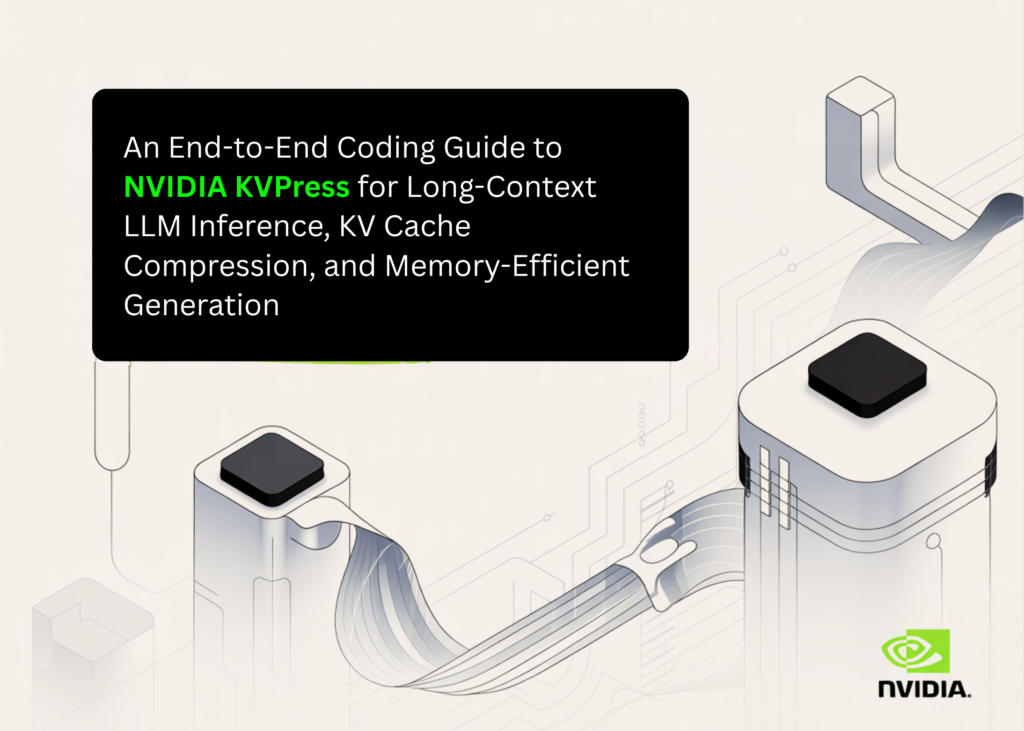 An End-to-End Coding Guide to NVIDIA KVPress for Long-Context LLM Inference, KV Cache Compression, and Memory-Efficient Generation

NVIDIA.